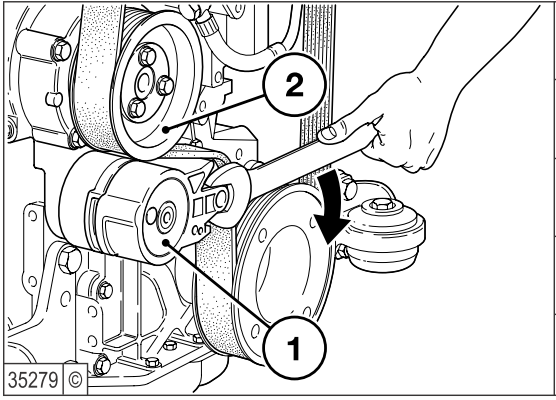 2

1

35279 ©