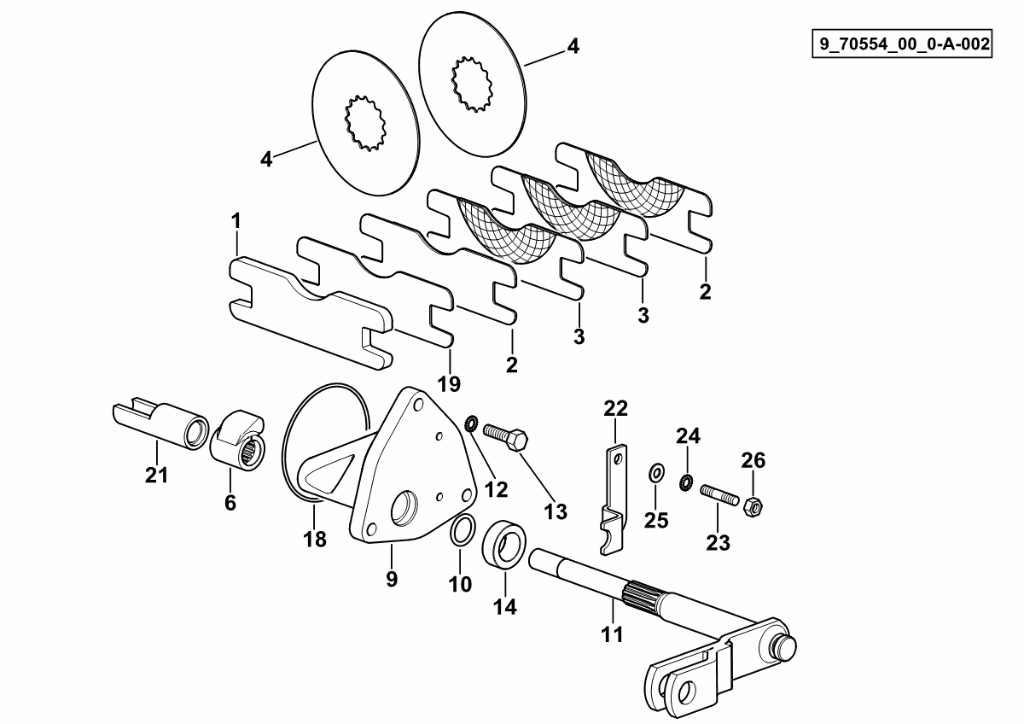 9_70554_00_0-A-002

4
4
1
2
3
3
2
19
22
24
26
21
6
12
13
25
23
18
9
10
14
11